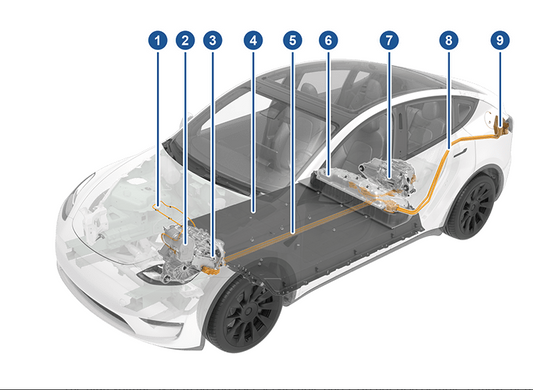 1 2 3 4 5 6 7 8 9